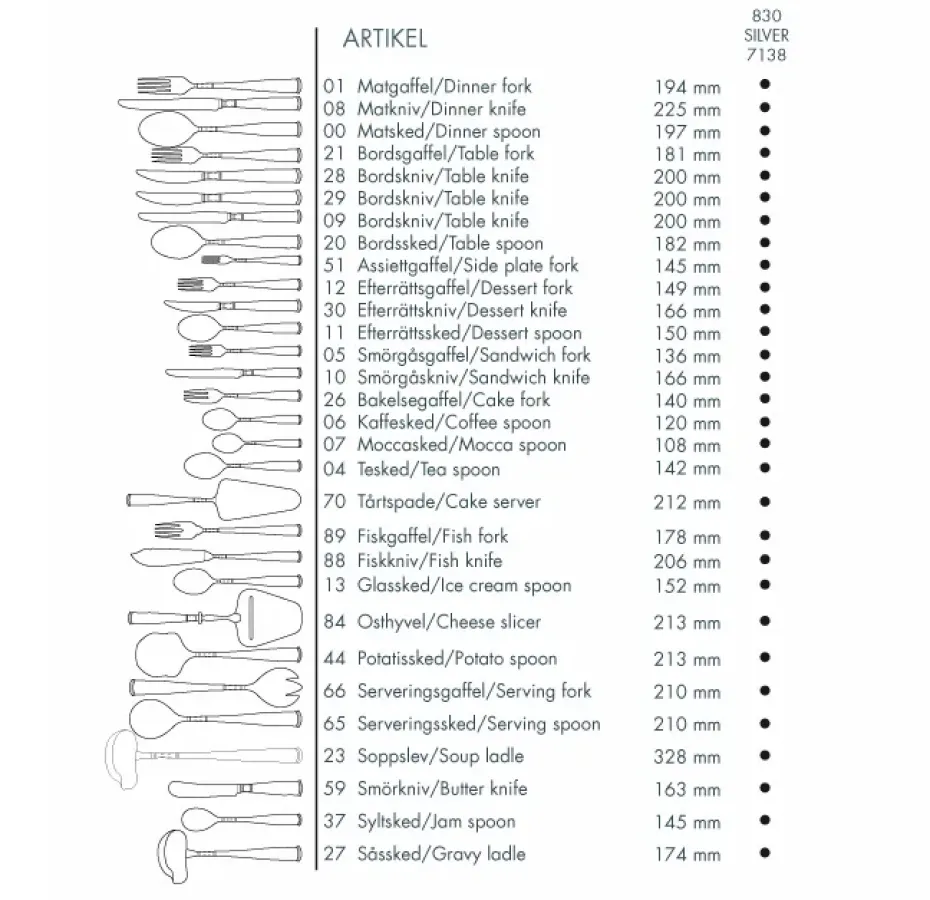 | ARTIKEL | | 830 SILVER 7138 |
|---|---|---|
| 01 Matgaffel/Dinner fork | 194 mm | ● |
| 08 Matkniv/Dinner knife | 225 mm | ● |
| 00 Matsked/Dinner spoon | 197 mm | ● |
| 21 Bordsgaffel/Table fork | 181 mm | ● |
| 28 Bordskniv/Table knife | 200 mm | ● |
| 29 Bordskniv/Table knife | 200 mm | ● |
| 09 Bordskniv/Table knife | 200 mm | ● |
| 20 Bordssked/Table spoon | 182 mm | ● |
| 51 Assiettgaffel/Side plate fork | 145 mm | ● |
| 12 Efterrättsgaffel/Dessert fork | 149 mm | ● |
| 30 Efterrättskniv/Dessert knife | 166 mm | ● |
| 11 Efterrättssked/Dessert spoon | 150 mm | ● |
| 05 Smörgåsgaffel/Sandwich fork | 136 mm | ● |
| 10 Smörgåskniv/Sandwich knife | 166 mm | ● |
| 26 Bakelsegaffel/Cake fork | 140 mm | ● |
| 06 Kaffesked/Coffee spoon | 120 mm | ● |
| 07 Moccasked/Mocca spoon | 108 mm | ● |
| 04 Tesked/Tea spoon | 142 mm | ● |
| 70 Tårtspade/Cake server | 212 mm | ● |
| 89 Fiskgaffel/Fish fork | 178 mm | ● |
| 88 Fiskkniv/Fish knife | 206 mm | ● |
| 13 Glassked/Ice cream spoon | 152 mm | ● |
| 84 Osthyvel/Cheese slicer | 213 mm | ● |
| 44 Potatissked/Potato spoon | 213 mm | ● |
| 66 Serveringsgaffel/Serving fork | 210 mm | ● |
| 65 Serveringssked/Serving spoon | 210 mm | ● |
| 23 Soppslev/Soup ladle | 328 mm | ● |
| 59 Smörkniv/Butter knife | 163 mm | ● |
| 37 Syltsked/Jam spoon | 145 mm | ● |
| 27 Såssked/Gravy ladle | 174 mm | ● |